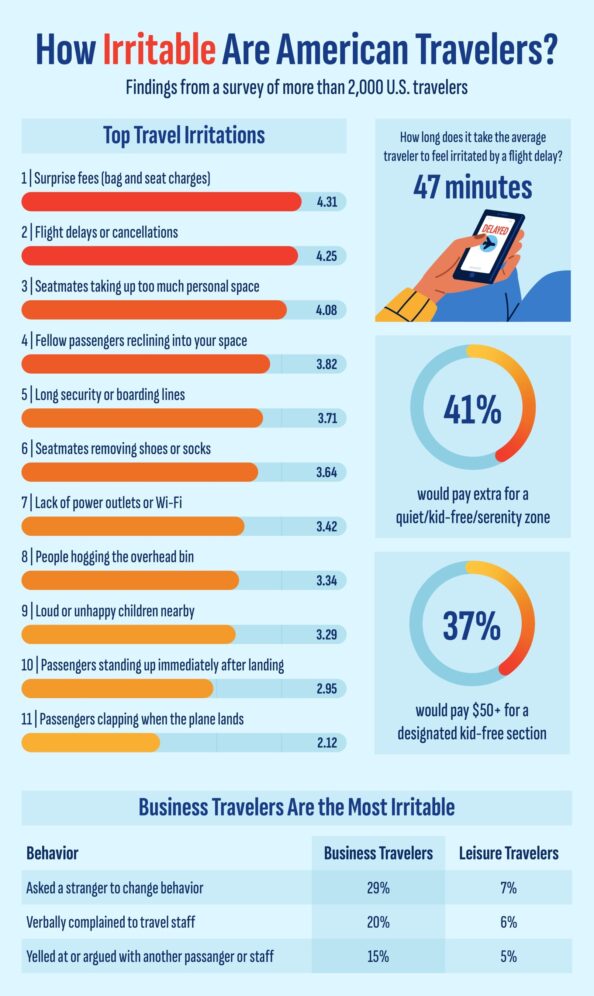 How Irritable Are American Travelers?

Findings from a survey of more than 2,000 U.S. travelers

Top Travel Irritations

1 | Surprise fees (bag and seat charges)
4.31

2 | Flight delays or cancellations
4.25

3 | Seatmates taking up too much personal space
4.08

4 | Fellow passengers reclining into your space
3.82

5 | Long security or boarding lines
3.71

6 | Seatmates removing shoes or socks
3.64

7 | Lack of power outlets or Wi-Fi
3.42

8 | People hogging the overhead bin
3.34

9 | Loud or unhappy children nearby
3.29

10 | Passengers standing up immediately after landing
2.95

11 | Passengers clapping when the plane lands
2.12

How long does it take the average traveler to feel irritated by a flight delay?

47 minutes

DELAYED

41%

would pay extra for a quiet/kid-free/serenity zone

37%

would pay $50+ for a designated kid-free section

Business Travelers Are the Most Irritable

| Behavior | Business Travelers | Leisure Travelers |
|---|---|---|
| Asked a stranger to change behavior | 29% | 7% |
| Verbally complained to travel staff | 20% | 6% |
| Yelled at or argued with another passanger or staff | 15% | 5% |